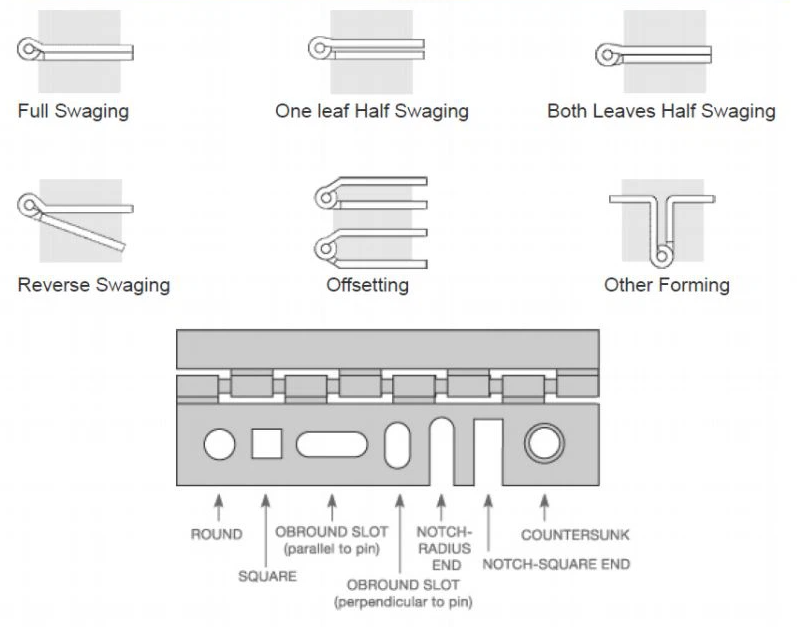 Full Swaging

One leaf Half Swaging

Both Leaves Half Swaging

Reverse Swaging

Offsetting

Other Forming

ROUND

SQUARE

OBROUND SLOT (parallel to pin)

OBROUND SLOT (perpendicular to pin)

NOTCH-RADIUS END

NOTCH-SQUARE END

COUNTERSUNK